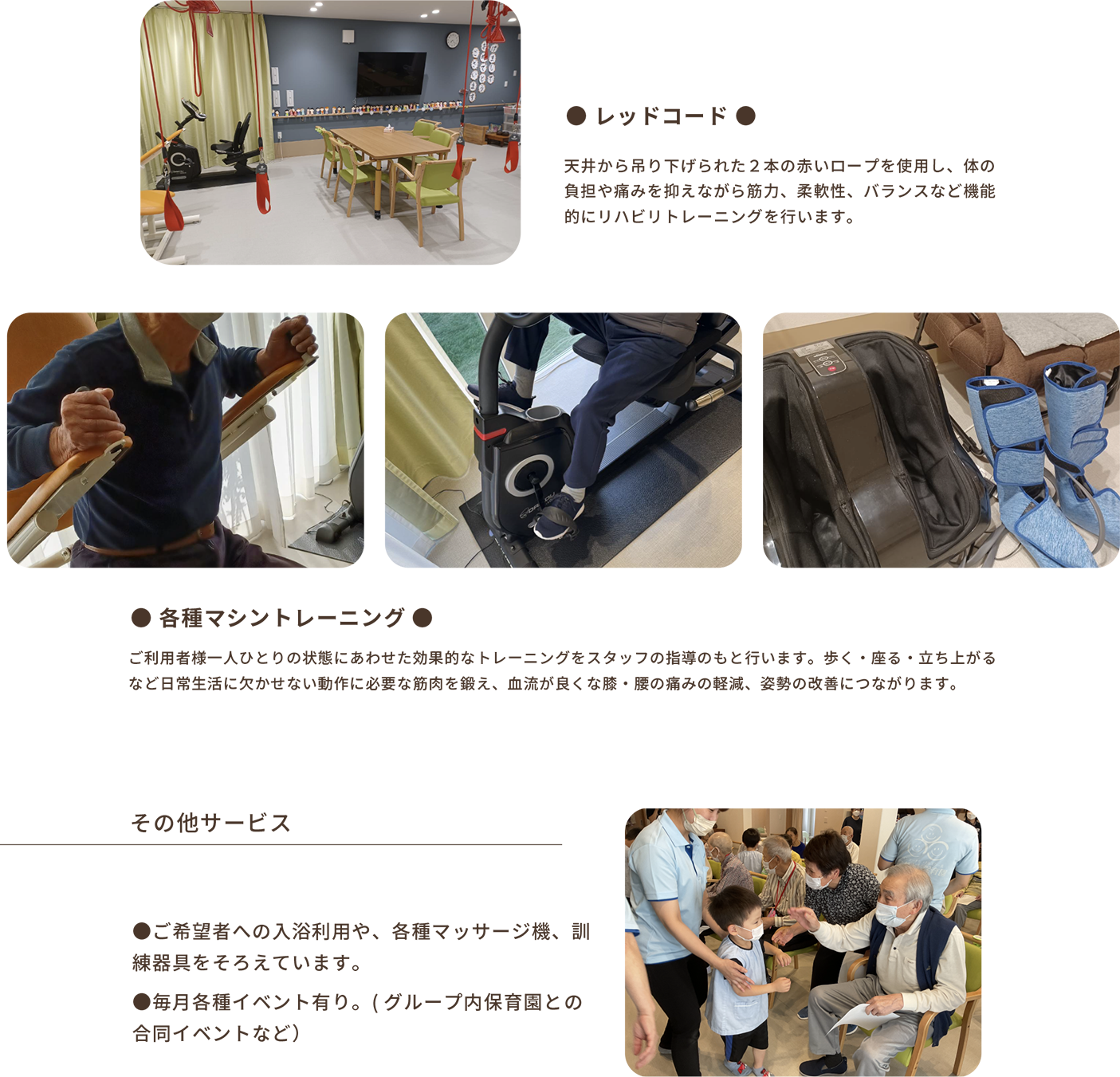 ● レッドコード ●

天井から吊り下げられた２本の赤いロープを使用し、体の負担や痛みを抑えながら筋力、柔軟性、バランスなど機能的にリハビリトレーニングを行います。

● 各種マシントレーニング ●

ご利用者様一人ひとりの状態にあわせた効果的なトレーニングをスタッフの指導のもと行います。歩く・座る・立ち上がるなど日常生活に欠かせない動作に必要な筋肉を鍛え、血流が良くな膝・腰の痛みの軽減、姿勢の改善につながります。

その他サービス

●ご希望者への入浴利用や、各種マッサージ機、訓練器具をそろえています。

●毎月各種イベント有り。( グループ内保育園との合同イベントなど）